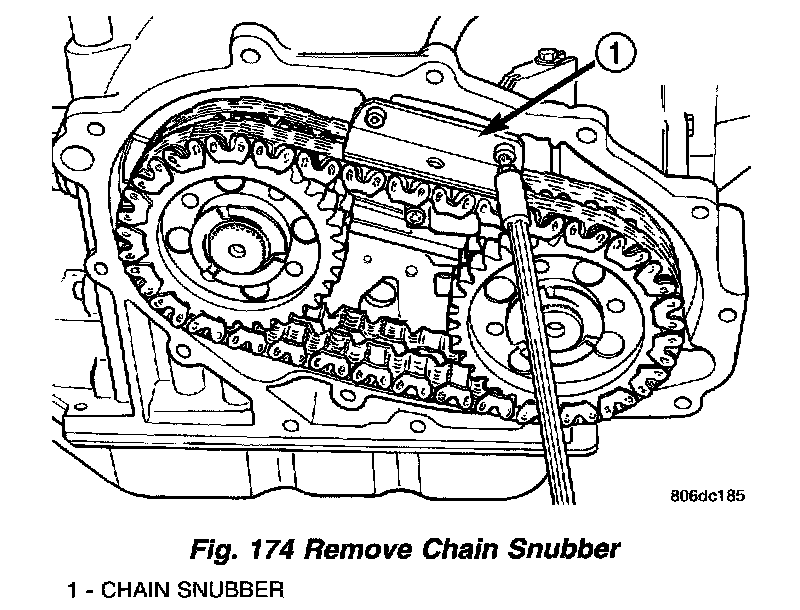 1

806dc185

Fig. 174 Remove Chain Snubber

1 - CHAIN SNUBBER