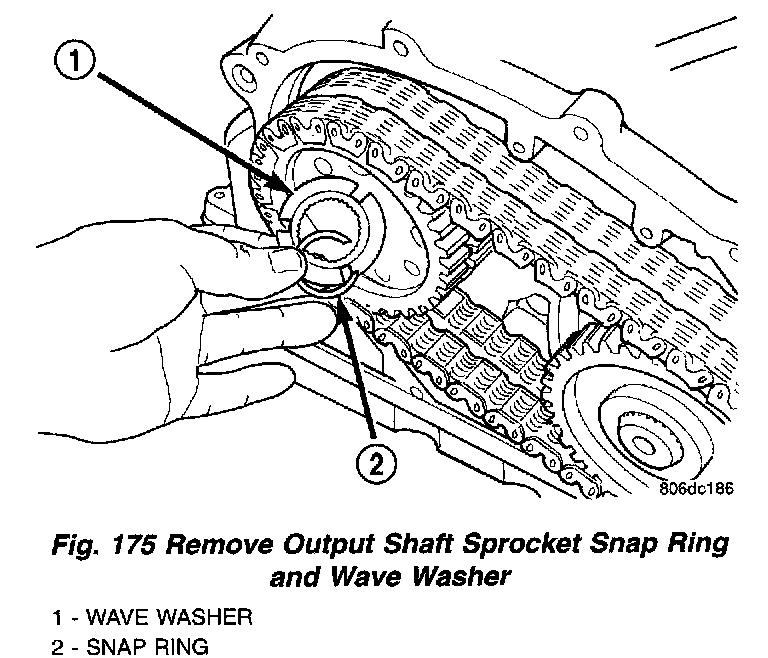 1

2

806dc186

Fig. 175 Remove Output Shaft Sprocket Snap Ring and Wave Washer

1 - WAVE WASHER
2 - SNAP RING