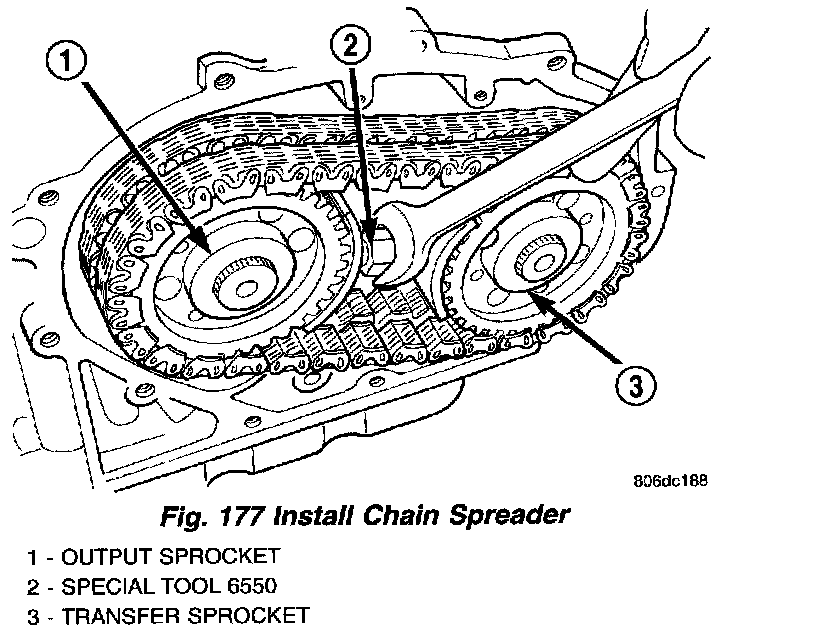 1

2

3

806dc188

Fig. 177 Install Chain Spreader

1 - OUTPUT SPROCKET
2 - SPECIAL TOOL 6550
3 - TRANSFER SPROCKET