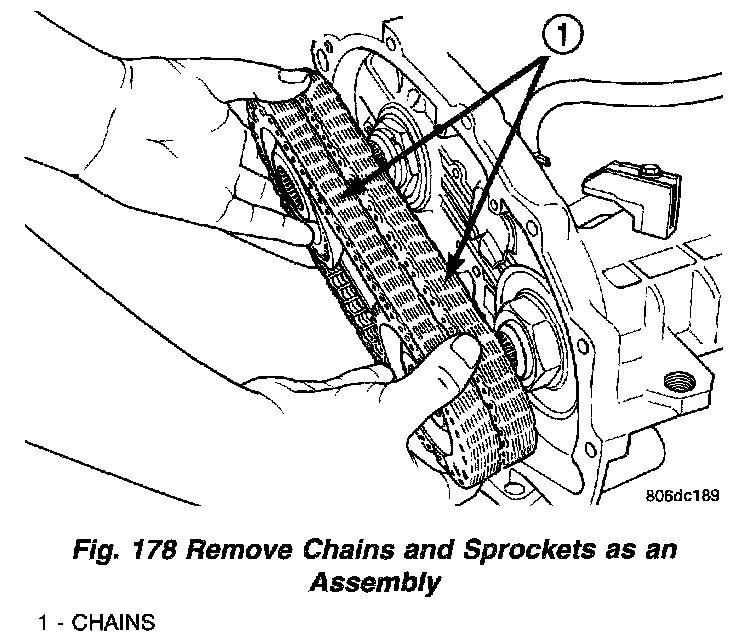 1

806dc189

Fig. 178 Remove Chains and Sprockets as an Assembly

1 - CHAINS