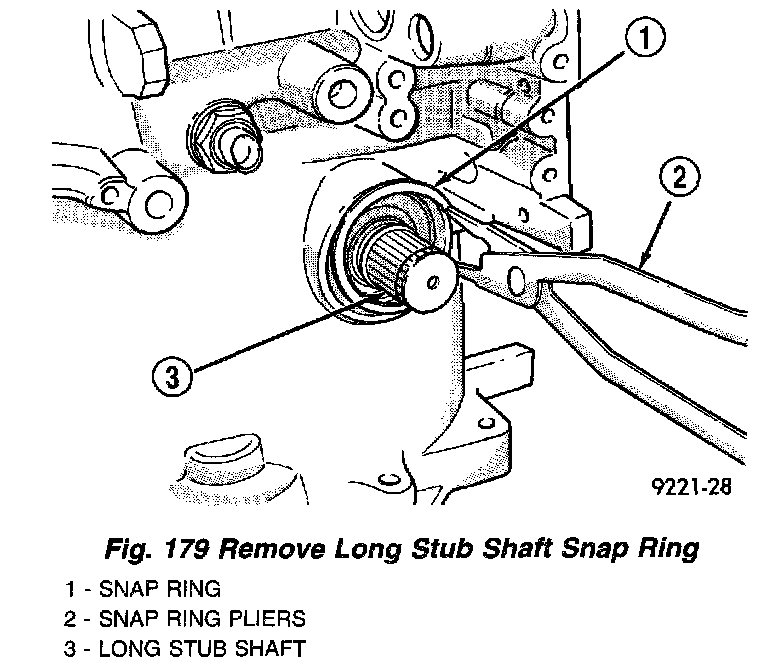 1

2

3

9221-28

Fig. 179 Remove Long Stub Shaft Snap Ring

1 - SNAP RING
2 - SNAP RING PLIERS
3 - LONG STUB SHAFT