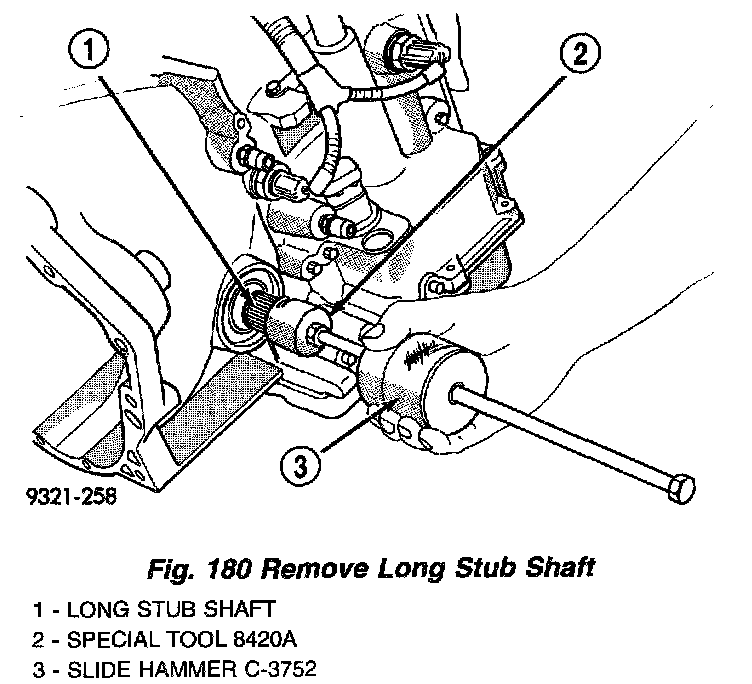 1

2

3

9321-258

Fig. 180 Remove Long Stub Shaft

1 - LONG STUB SHAFT
2 - SPECIAL TOOL 8420A
3 - SLIDE HAMMER C-3752