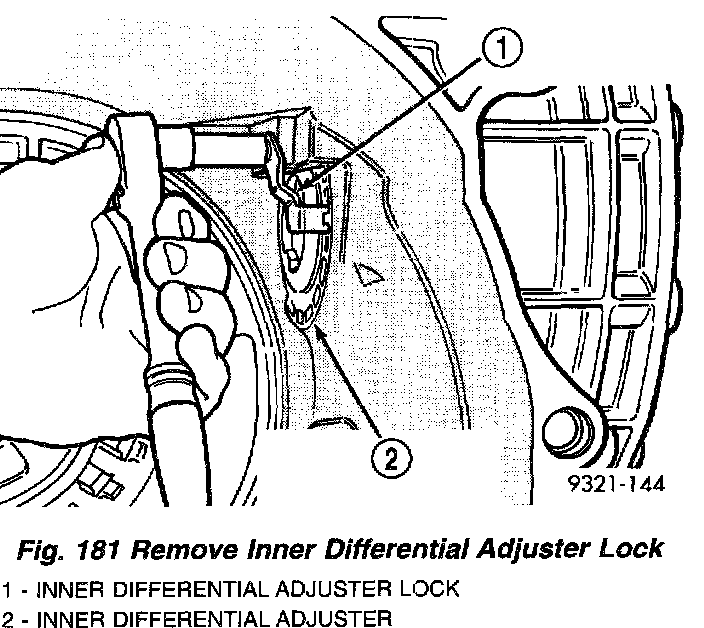 1

2

9321-144

Fig. 181 Remove Inner Differential Adjuster Lock

1 - INNER DIFFERENTIAL ADJUSTER LOCK
2 - INNER DIFFERENTIAL ADJUSTER