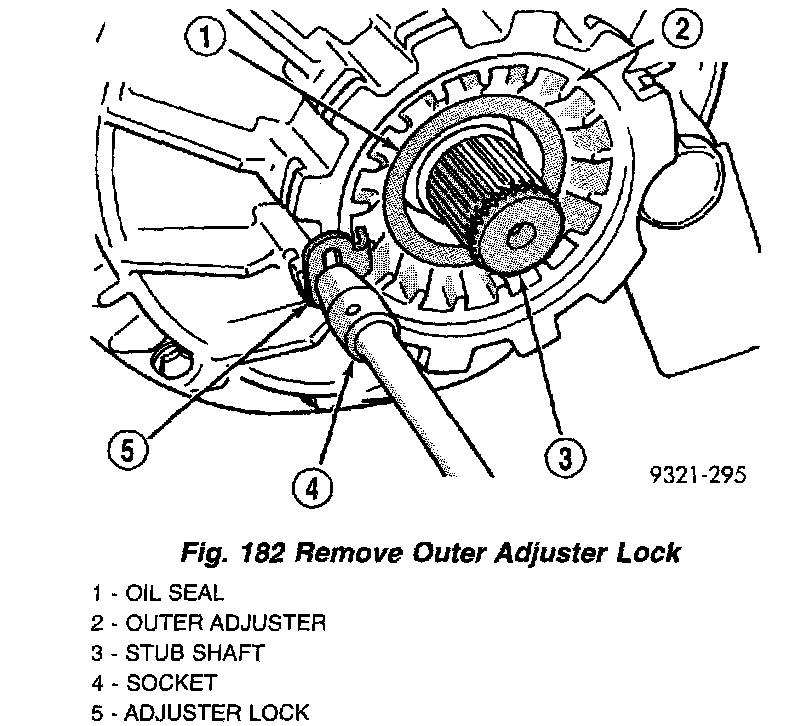 1
2
5
4
3
9321-295

Fig. 182 Remove Outer Adjuster Lock

1 - OIL SEAL
2 - OUTER ADJUSTER
3 - STUB SHAFT
4 - SOCKET
5 - ADJUSTER LOCK