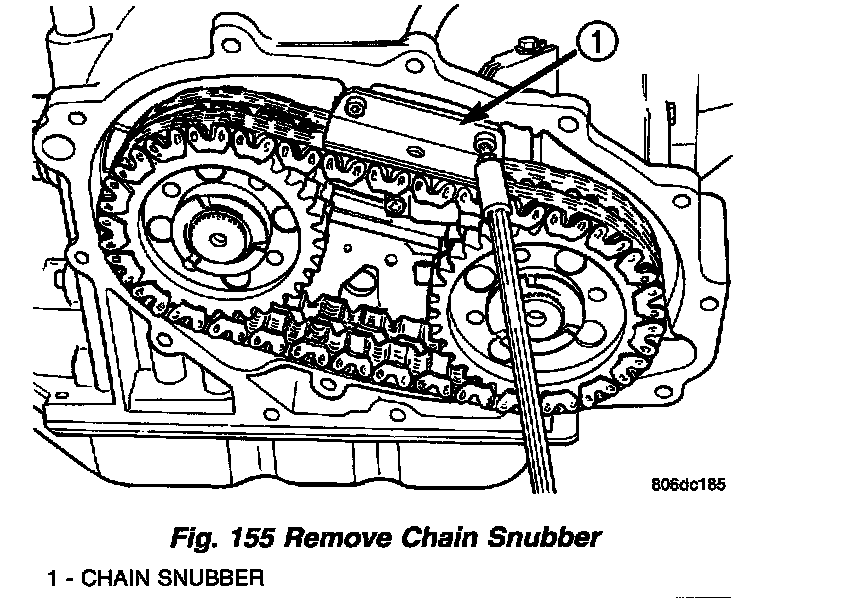 1

806dc185

Fig. 155 Remove Chain Snubber

1 - CHAIN SNUBBER