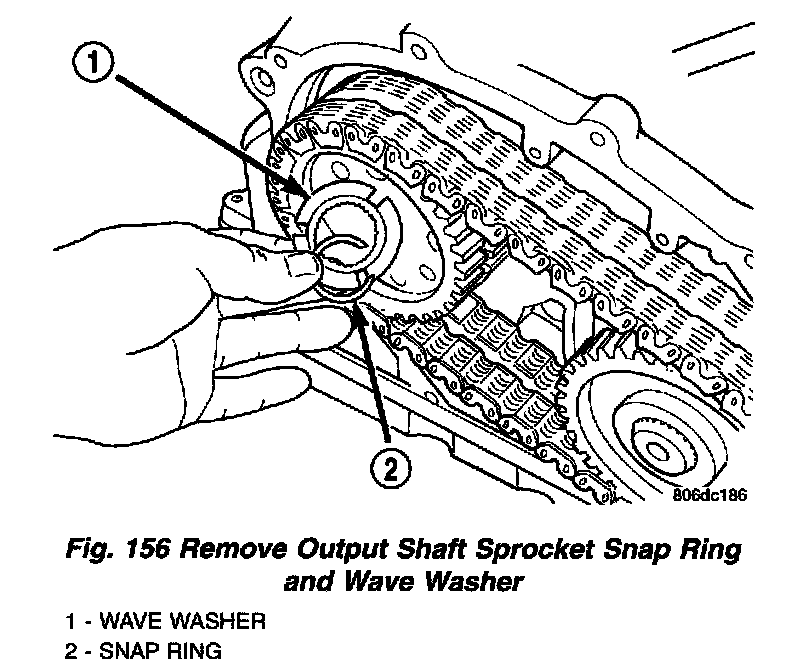 1

2

806dc186

Fig. 156 Remove Output Shaft Sprocket Snap Ring and Wave Washer

1 - WAVE WASHER
2 - SNAP RING