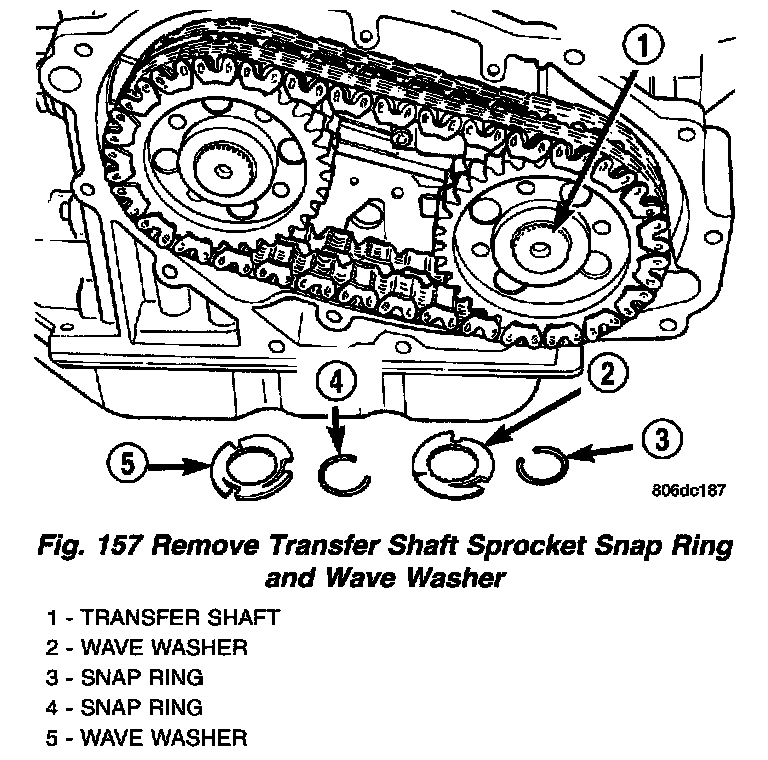 1

2

4

3

5

806dc187

Fig. 157 Remove Transfer Shaft Sprocket Snap Ring and Wave Washer

1 - TRANSFER SHAFT
2 - WAVE WASHER
3 - SNAP RING
4 - SNAP RING
5 - WAVE WASHER