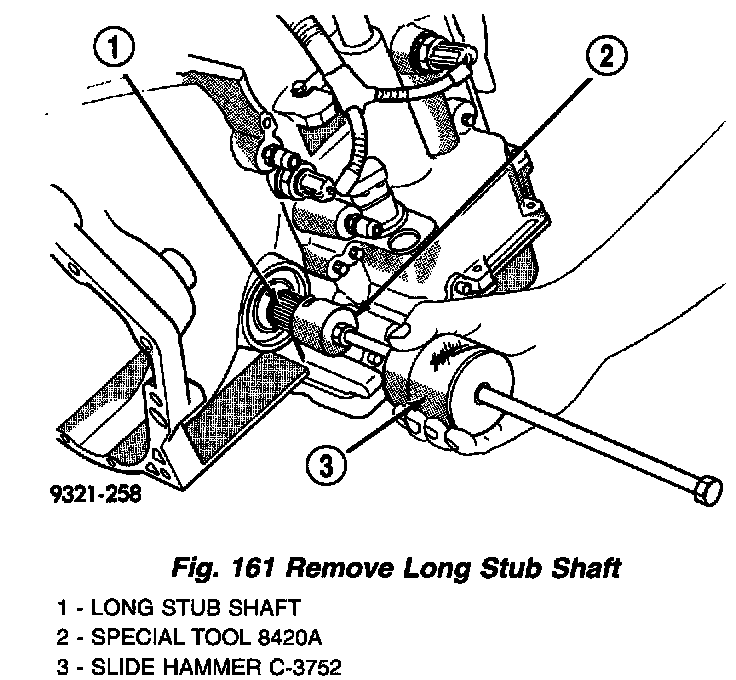 1

2

3

9321-258

Fig. 161 Remove Long Stub Shaft

1 - LONG STUB SHAFT
2 - SPECIAL TOOL 8420A
3 - SLIDE HAMMER C-3752