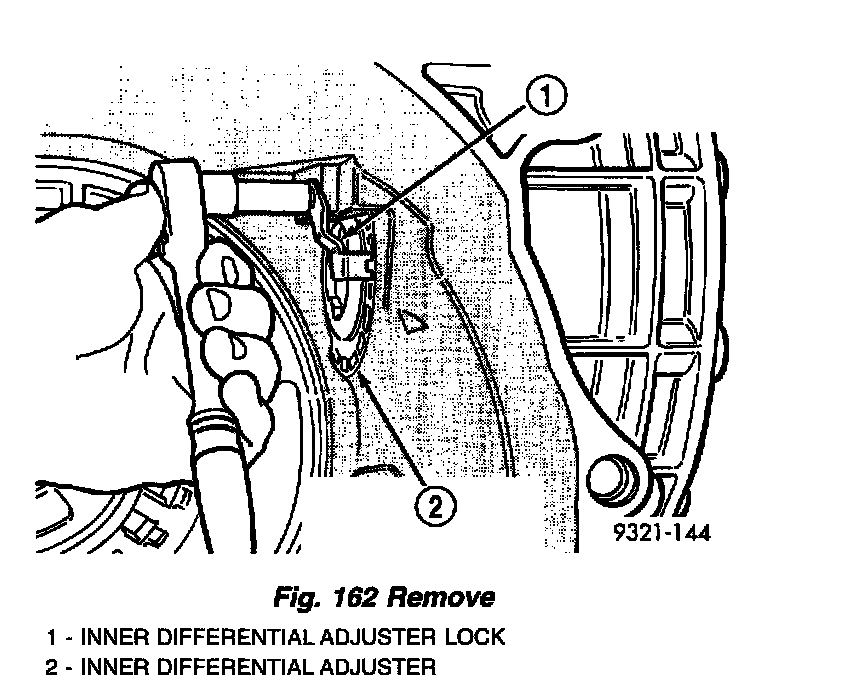 1
2
9321-144

Fig. 162 Remove

1 - INNER DIFFERENTIAL ADJUSTER LOCK
2 - INNER DIFFERENTIAL ADJUSTER