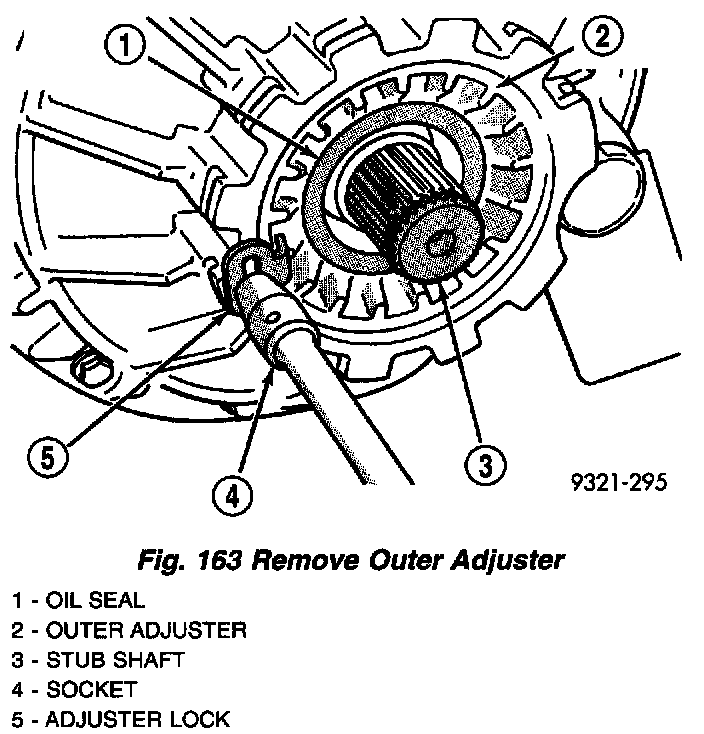 1
2
5
4
3
9321-295

Fig. 163 Remove Outer Adjuster

1 - OIL SEAL
2 - OUTER ADJUSTER
3 - STUB SHAFT
4 - SOCKET
5 - ADJUSTER LOCK