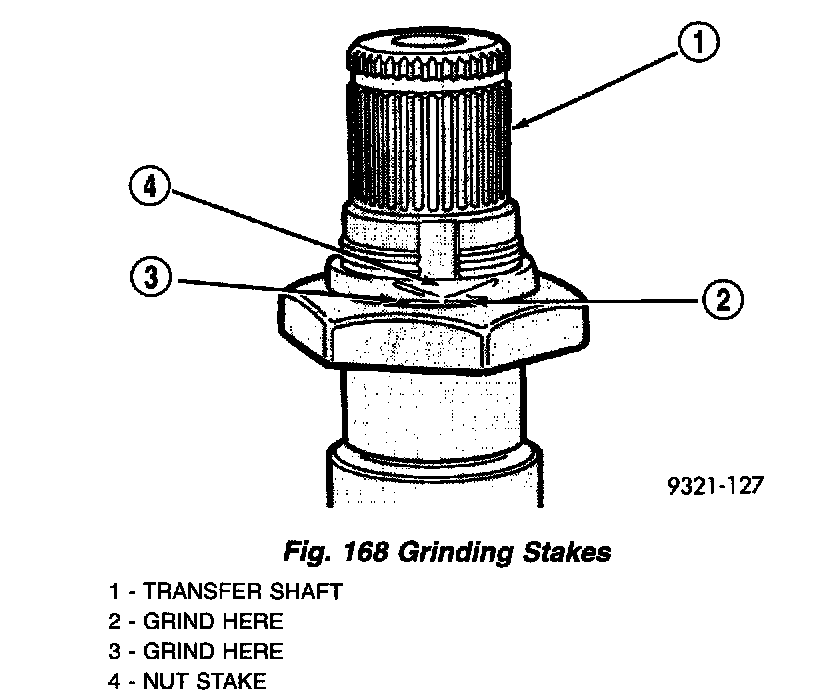 1

4

3

2

9321-127

Fig. 168 Grinding Stakes

1 - TRANSFER SHAFT
2 - GRIND HERE
3 - GRIND HERE
4 - NUT STAKE