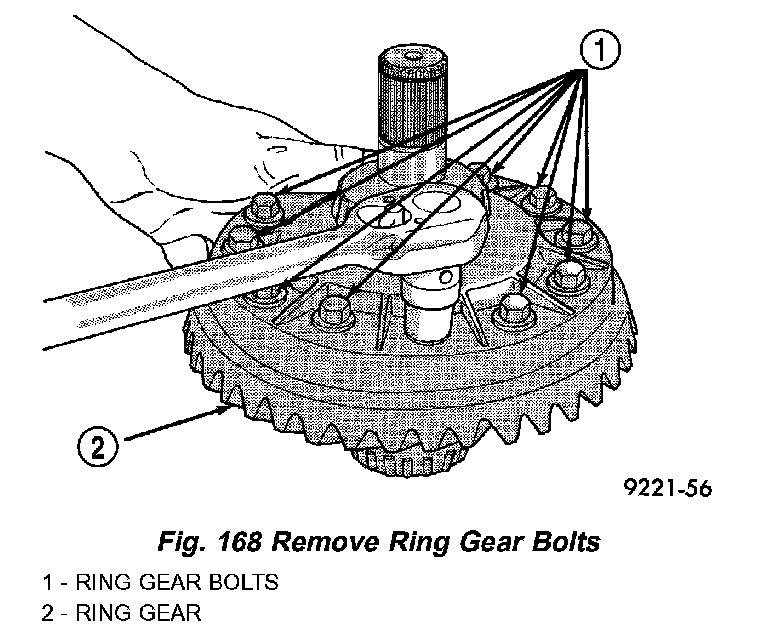 1

2

9221-56

Fig. 168 Remove Ring Gear Bolts

1 - RING GEAR BOLTS
2 - RING GEAR