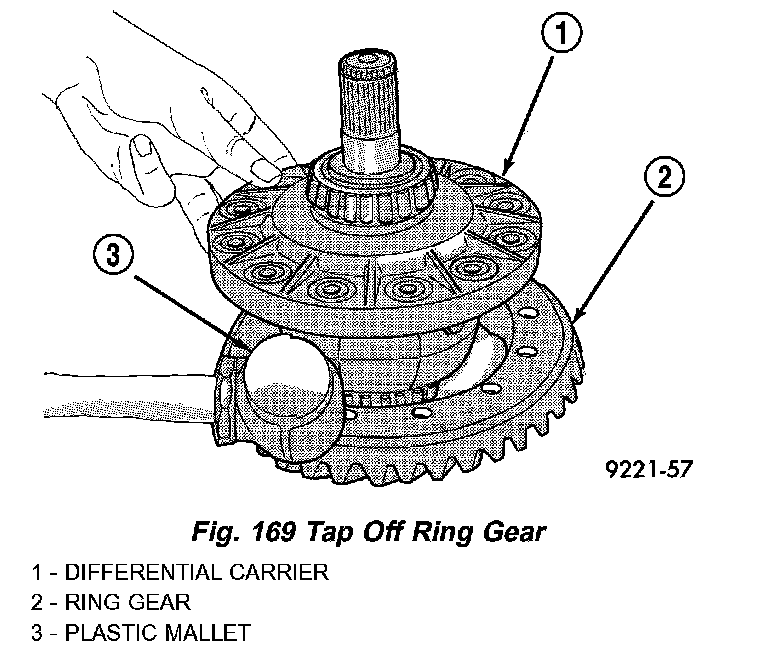 1

2

3

9221-57

Fig. 169 Tap Off Ring Gear

1 - DIFFERENTIAL CARRIER
2 - RING GEAR
3 - PLASTIC MALLET