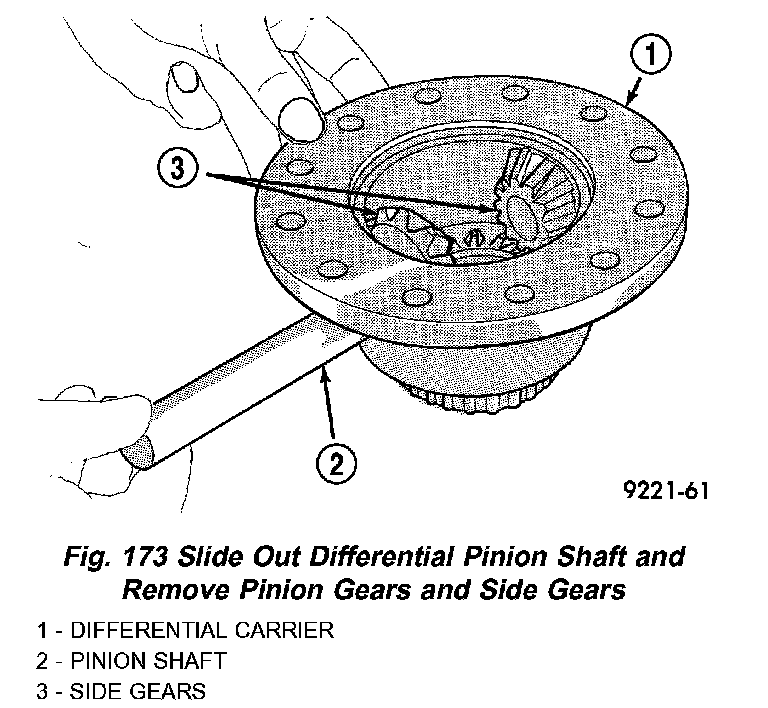 1

3

2

9221-61

Fig. 173 Slide Out Differential Pinion Shaft and Remove Pinion Gears and Side Gears

1 - DIFFERENTIAL CARRIER
2 - PINION SHAFT
3 - SIDE GEARS