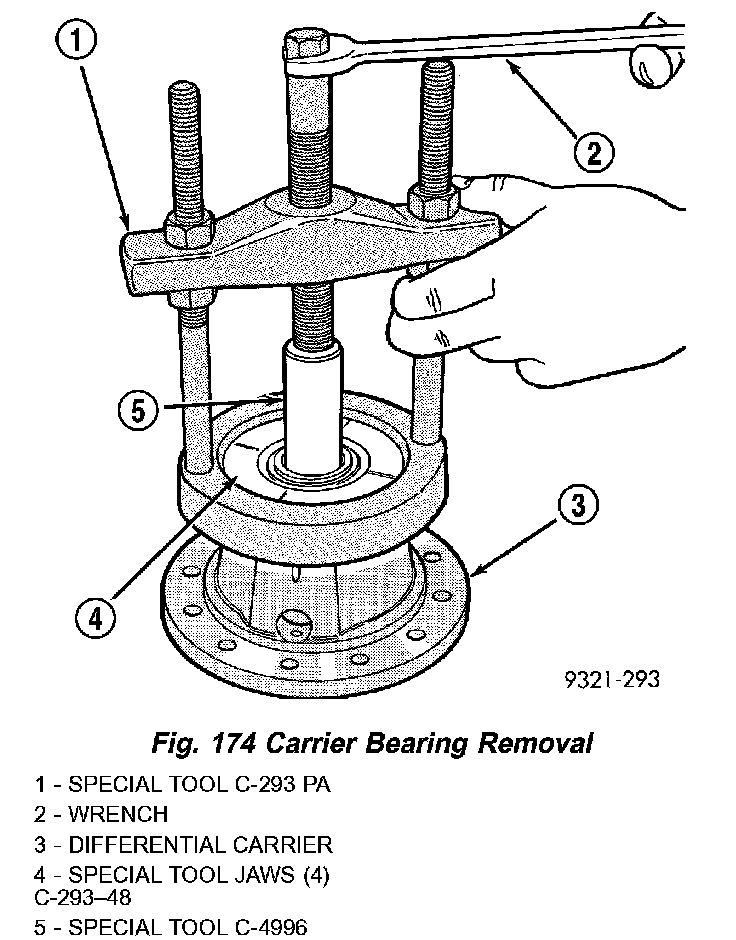 1

2

5

3

4

9321-293

Fig. 174 Carrier Bearing Removal

1 - SPECIAL TOOL C-293 PA
2 - WRENCH
3 - DIFFERENTIAL CARRIER
4 - SPECIAL TOOL JAWS (4) C-293–48
5 - SPECIAL TOOL C-4996