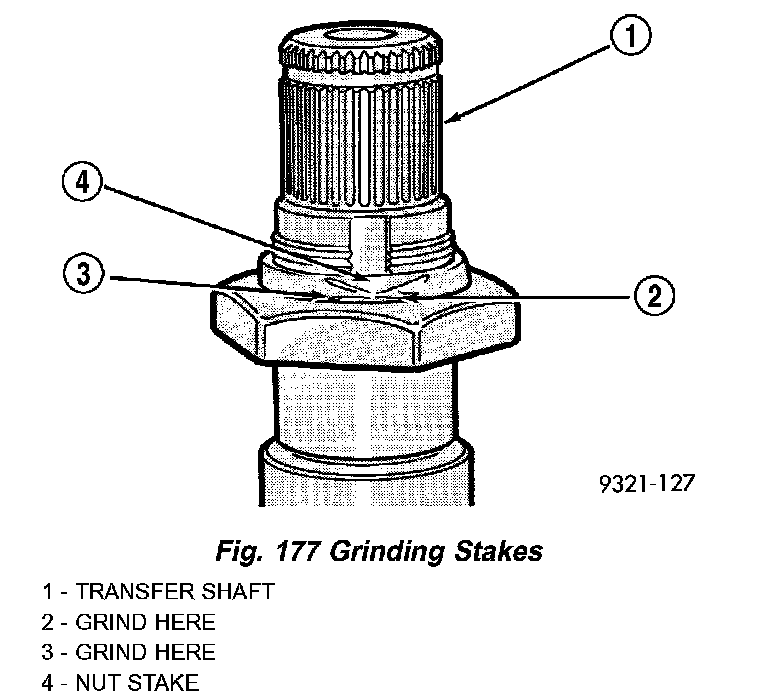 1

4

3

2

9321-127

Fig. 177 Grinding Stakes

1 - TRANSFER SHAFT
2 - GRIND HERE
3 - GRIND HERE
4 - NUT STAKE