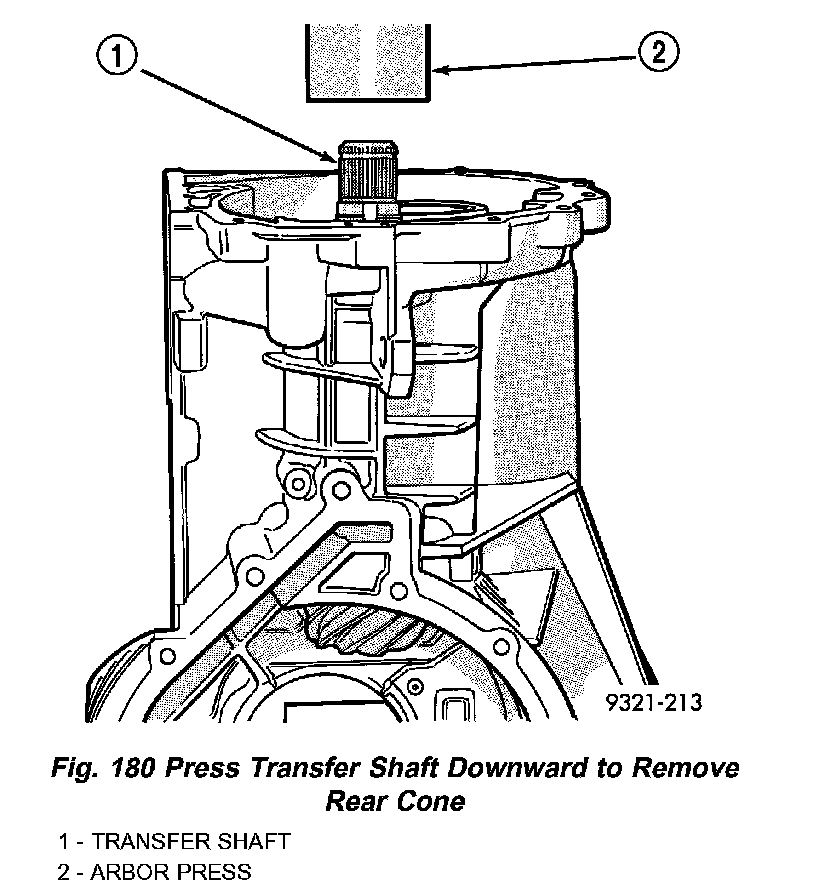 1

2

9321-213

Fig. 180 Press Transfer Shaft Downward to Remove Rear Cone

1 - TRANSFER SHAFT
2 - ARBOR PRESS