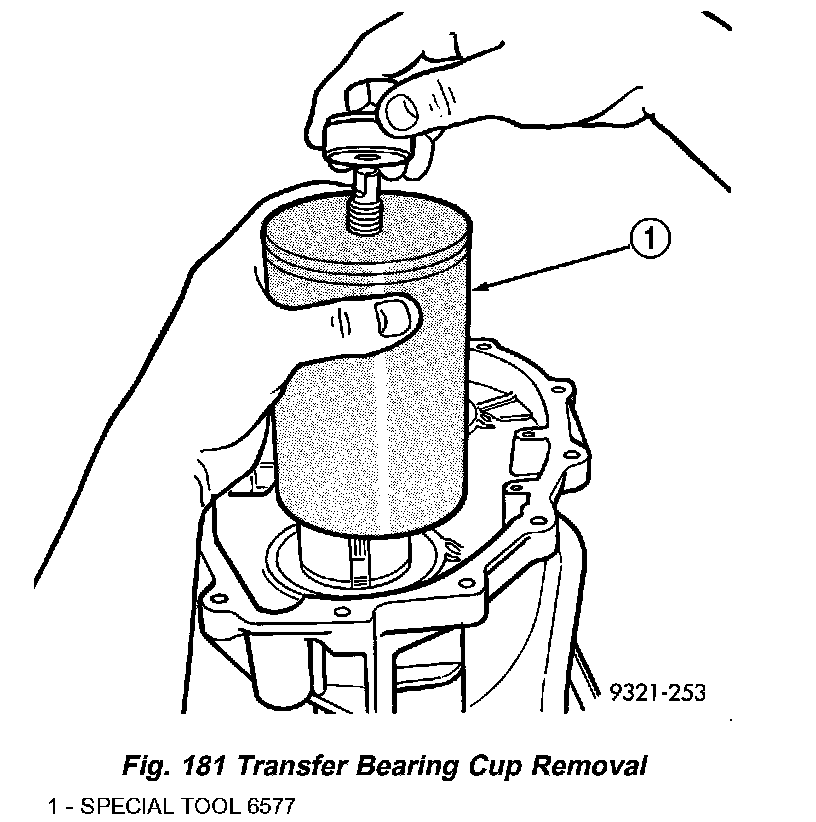 1

9321-253

Fig. 181 Transfer Bearing Cup Removal

1 - SPECIAL TOOL 6577