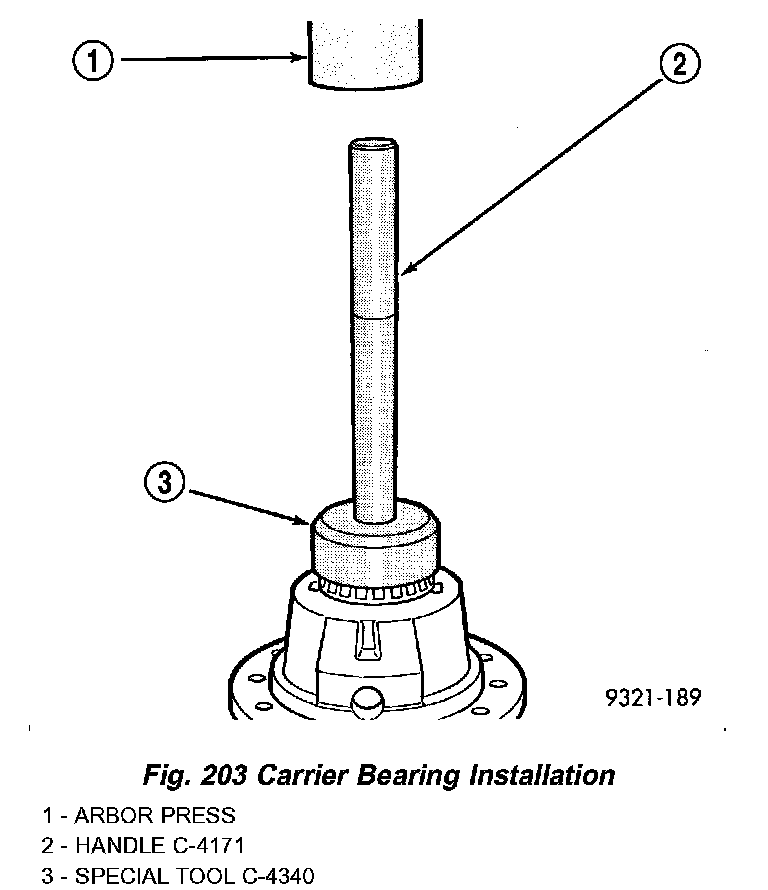 1

2

3

9321-189

Fig. 203 Carrier Bearing Installation

1 - ARBOR PRESS
2 - HANDLE C-4171
3 - SPECIAL TOOL C-4340