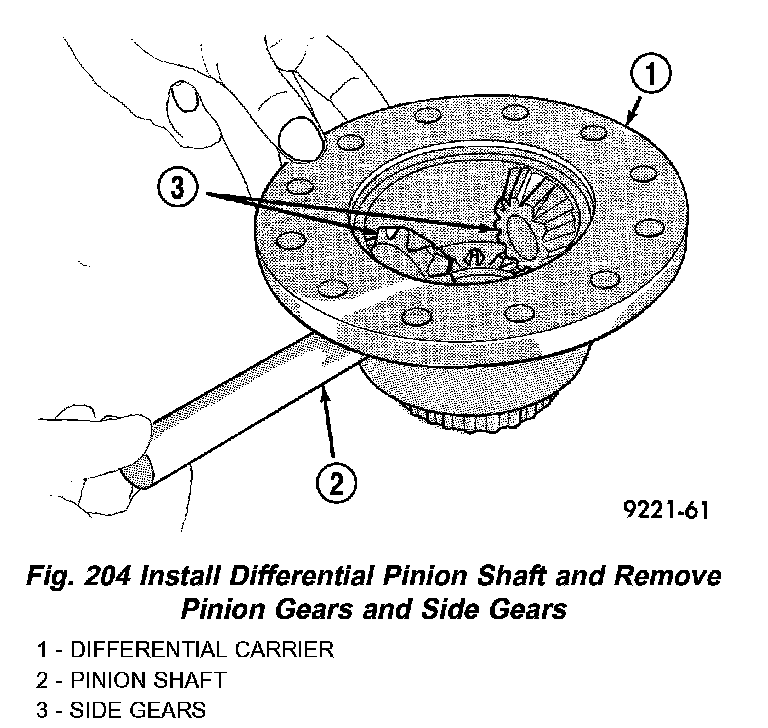 1

3

2

9221-61

Fig. 204 Install Differential Pinion Shaft and Remove Pinion Gears and Side Gears

1 - DIFFERENTIAL CARRIER
2 - PINION SHAFT
3 - SIDE GEARS