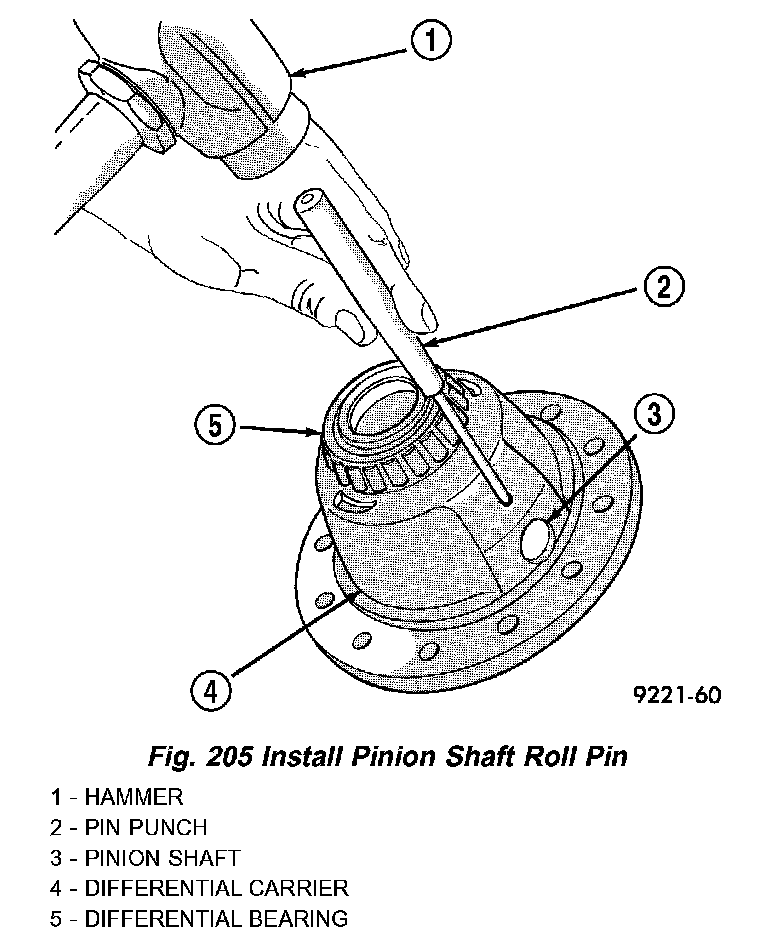 1

2

5

3

4

9221-60

Fig. 205 Install Pinion Shaft Roll Pin

1 - HAMMER
2 - PIN PUNCH
3 - PINION SHAFT
4 - DIFFERENTIAL CARRIER
5 - DIFFERENTIAL BEARING