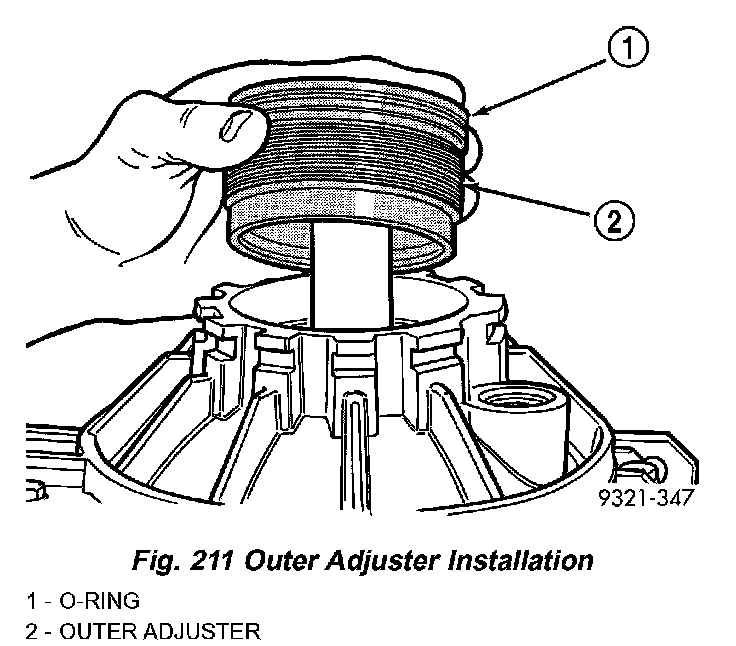 1
2
9321-347

Fig. 211 Outer Adjuster Installation

1 - O-RING
2 - OUTER ADJUSTER