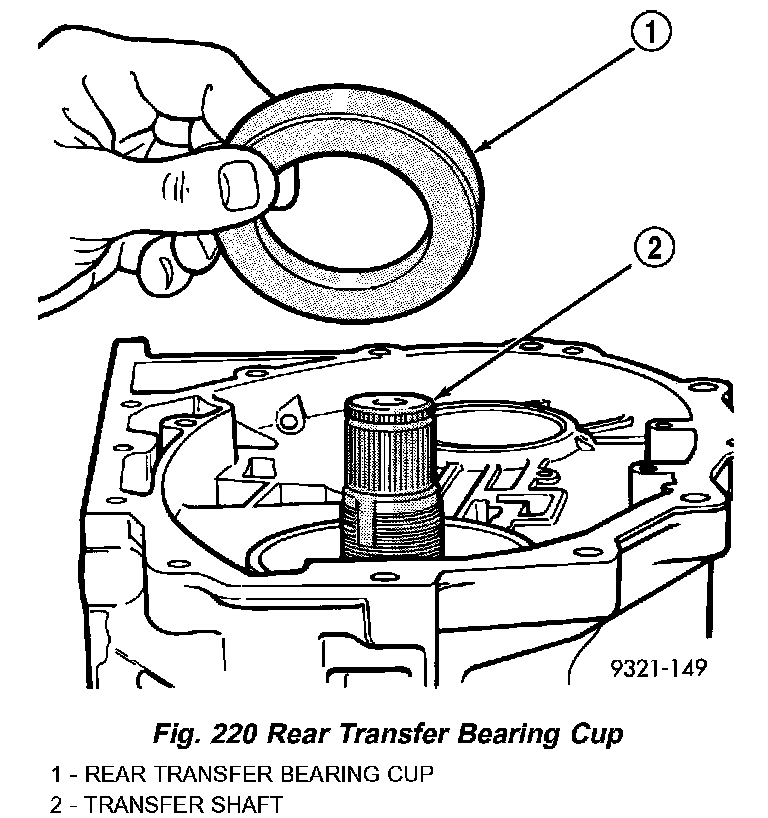 1

2

9321-149

Fig. 220 Rear Transfer Bearing Cup

1 - REAR TRANSFER BEARING CUP
2 - TRANSFER SHAFT