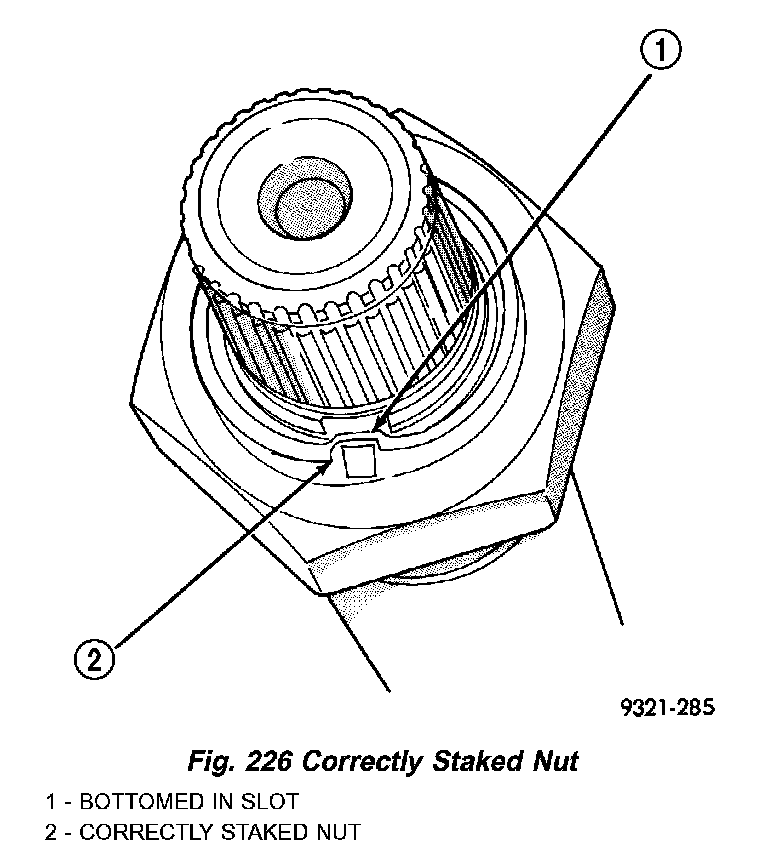 1

2

9321-285

Fig. 226 Correctly Staked Nut

1 - BOTTOMED IN SLOT
2 - CORRECTLY STAKED NUT