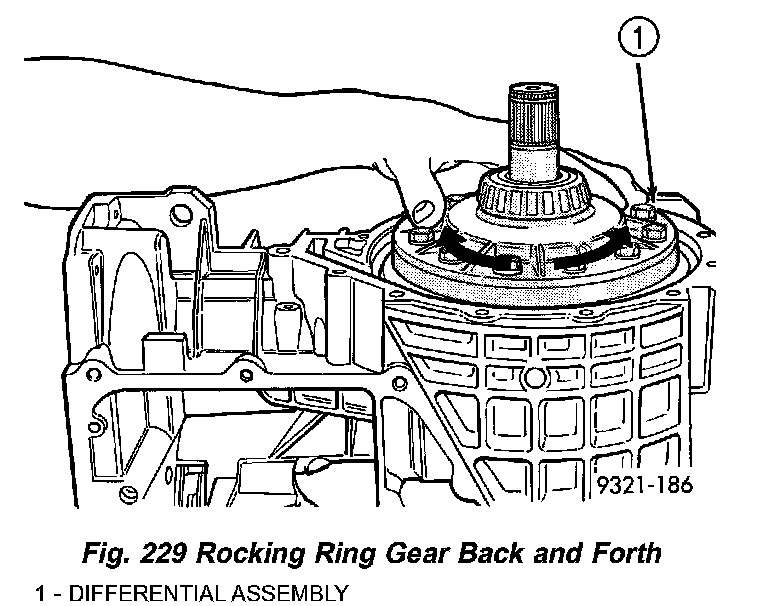 1

9321-186

Fig. 229 Rocking Ring Gear Back and Forth

1 - DIFFERENTIAL ASSEMBLY