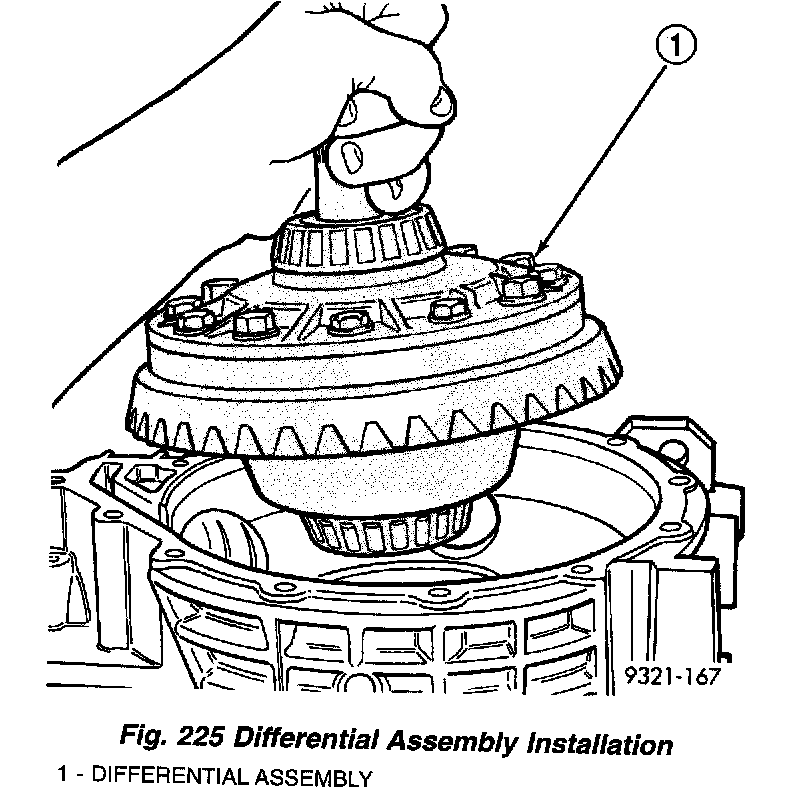 1

9321-167

Fig. 225 Differential Assembly Installation

1 - DIFFERENTIAL ASSEMBLY