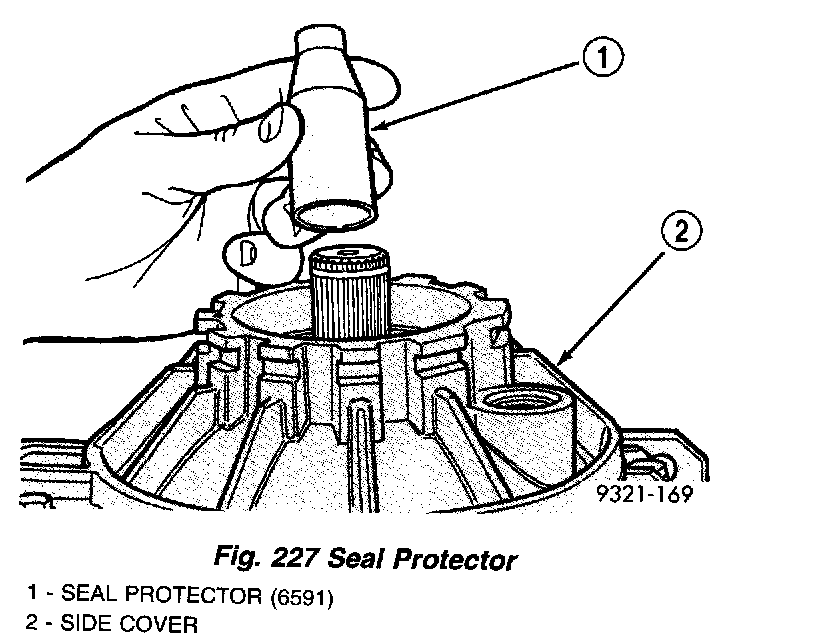 1

2

9321-169

Fig. 227 Seal Protector

1 - SEAL PROTECTOR (6591)
2 - SIDE COVER