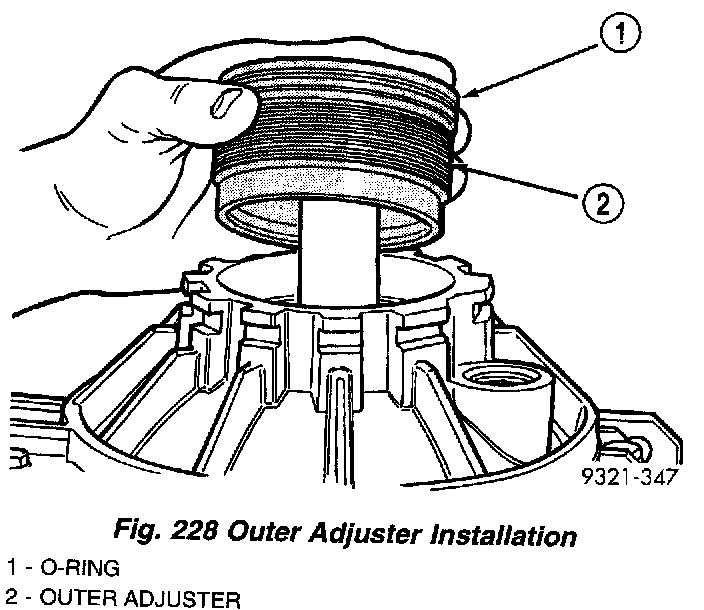 1

2

9321-347

Fig. 228 Outer Adjuster Installation

1 - O-RING
2 - OUTER ADJUSTER