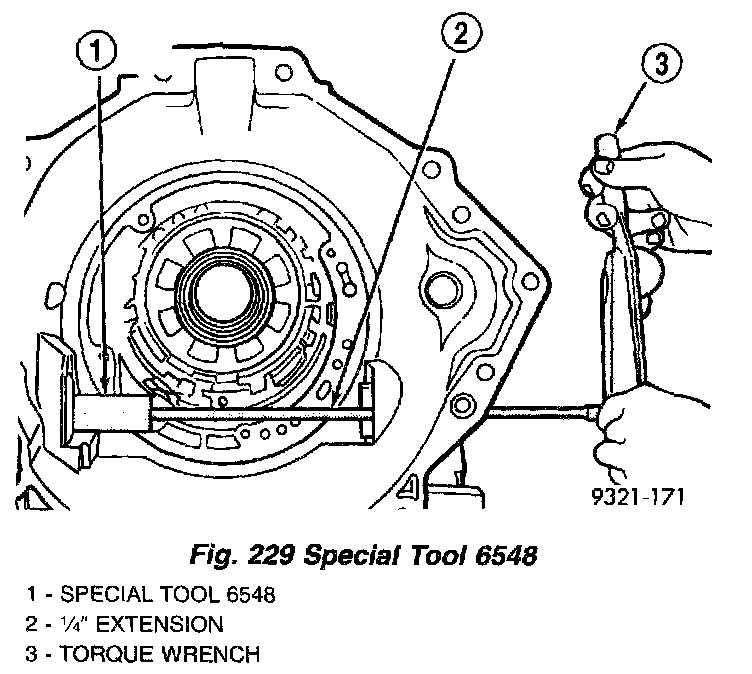 1

2

3

9321-171

Fig. 229 Special Tool 6548

1 - SPECIAL TOOL 6548
2 - ¼" EXTENSION
3 - TORQUE WRENCH