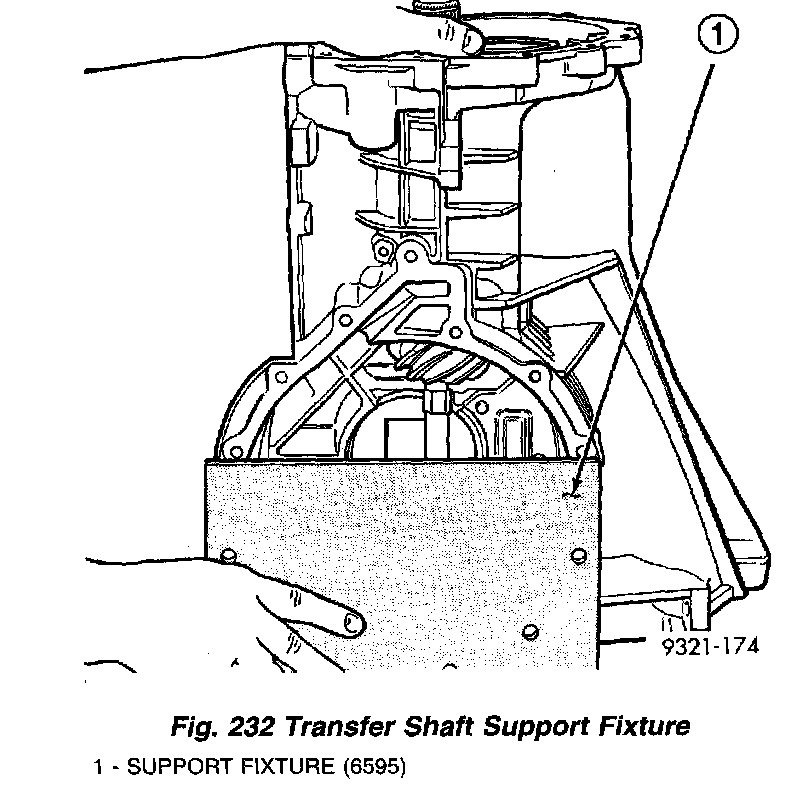 1

9321-174

Fig. 232 Transfer Shaft Support Fixture

1 - SUPPORT FIXTURE (6595)