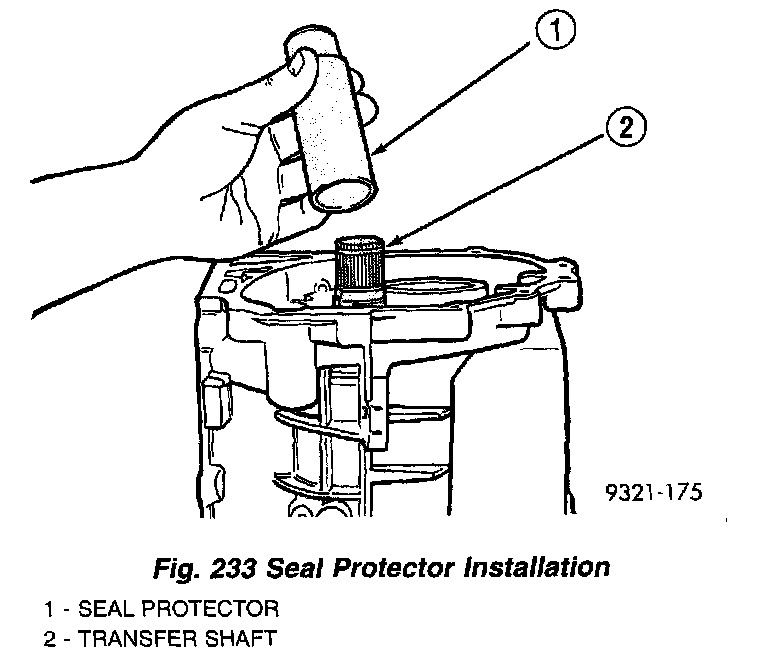 1

2

9321-175

Fig. 233 Seal Protector Installation

1 - SEAL PROTECTOR
2 - TRANSFER SHAFT