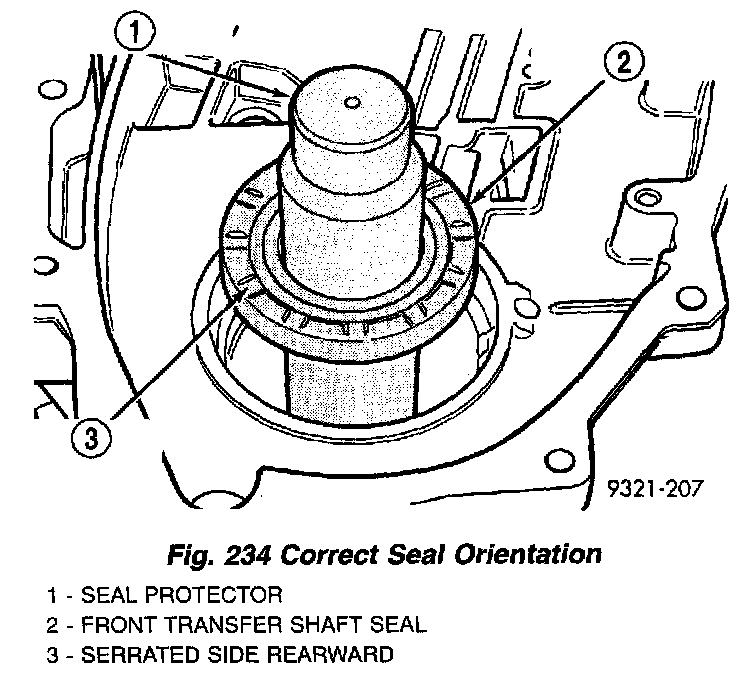 1
2
3
9321-207

Fig. 234 Correct Seal Orientation

1 - SEAL PROTECTOR
2 - FRONT TRANSFER SHAFT SEAL
3 - SERRATED SIDE REARWARD