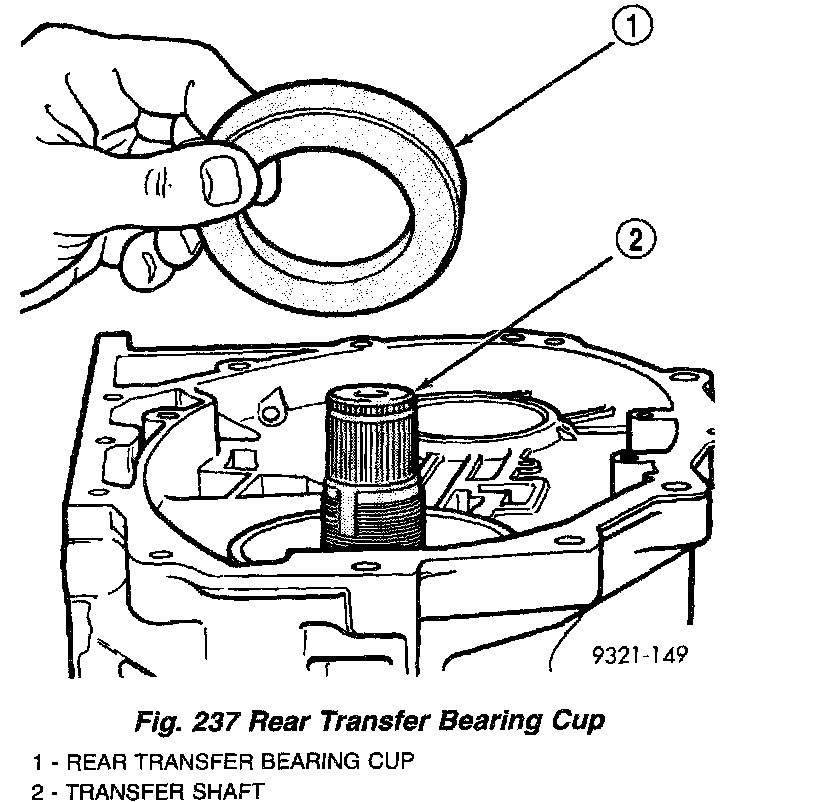 1

2

9321-149

Fig. 237 Rear Transfer Bearing Cup

1 - REAR TRANSFER BEARING CUP
2 - TRANSFER SHAFT