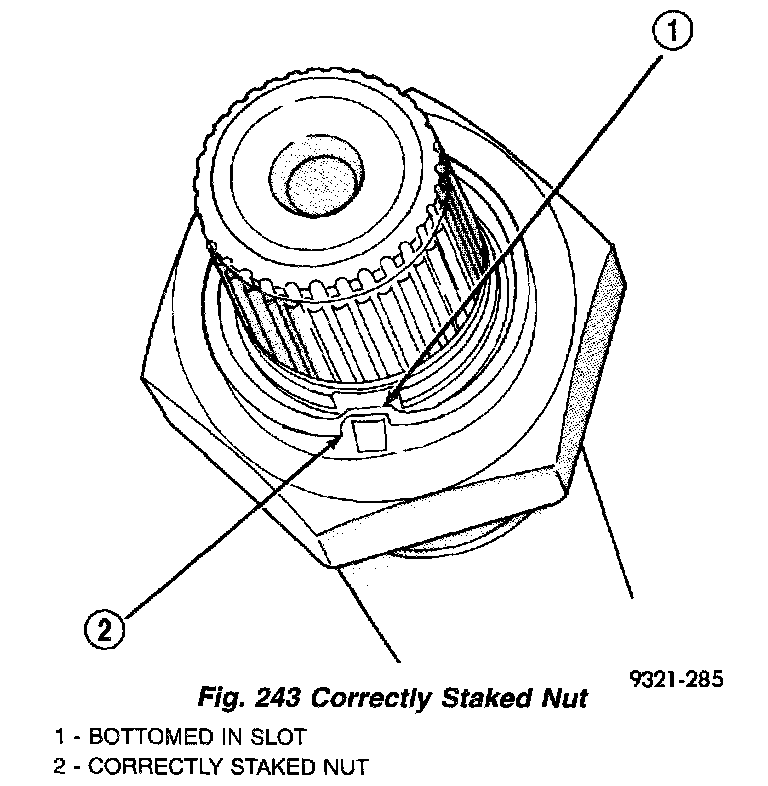 1

2

9321-285

Fig. 243 Correctly Staked Nut

1 - BOTTOMED IN SLOT
2 - CORRECTLY STAKED NUT