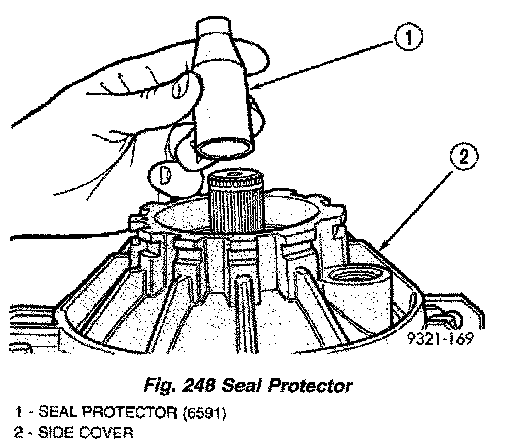 1

2

9321-169

Fig. 248 Seal Protector

1 - SEAL PROTECTOR (6591)
2 - SIDE COVER