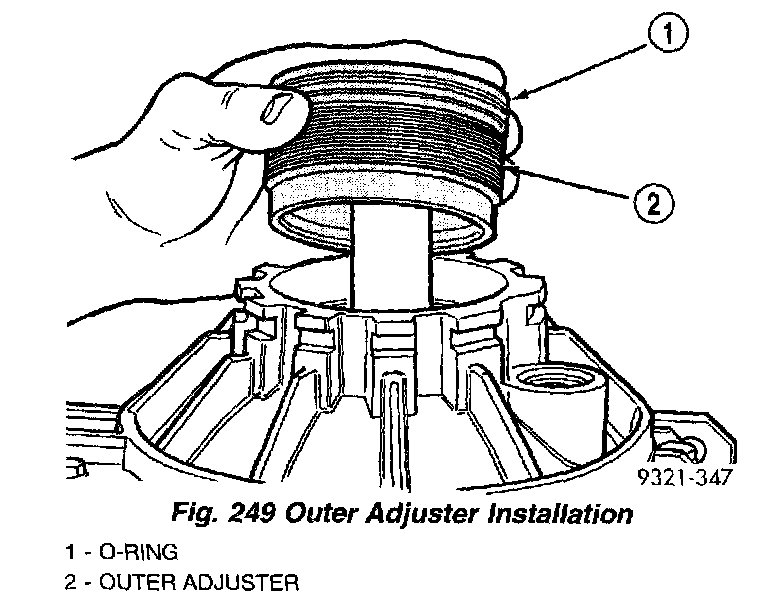 1

2

9321-347

Fig. 249 Outer Adjuster Installation

1 - O-RING
2 - OUTER ADJUSTER