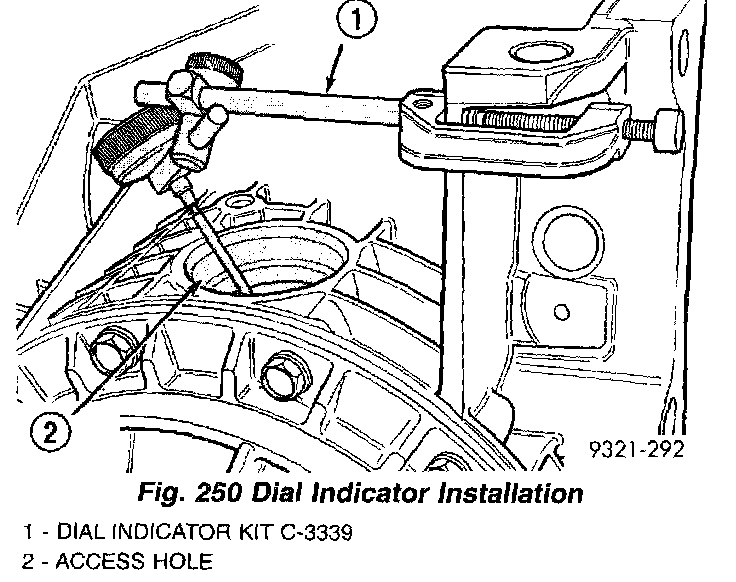 1

2

9321-292

Fig. 250 Dial Indicator Installation

1 - DIAL INDICATOR KIT C-3339
2 - ACCESS HOLE