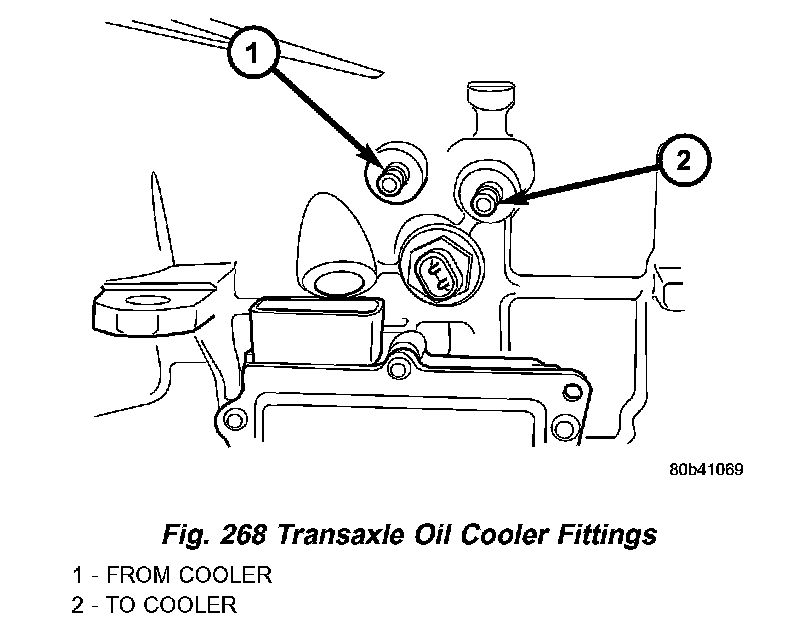 1

2

80b41069

Fig. 268 Transaxle Oil Cooler Fittings

1 - FROM COOLER
2 - TO COOLER