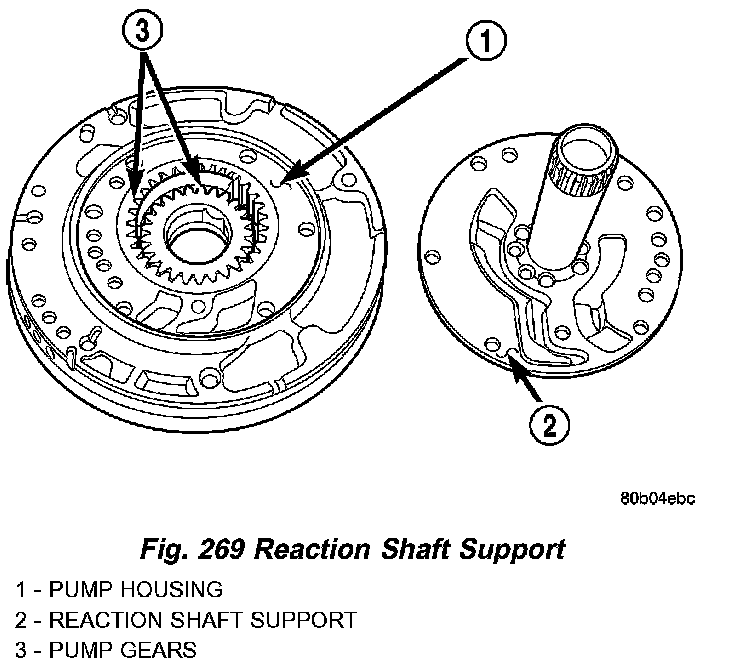 3

1

2

80b04ebc

Fig. 269 Reaction Shaft Support

1 - PUMP HOUSING
2 - REACTION SHAFT SUPPORT
3 - PUMP GEARS