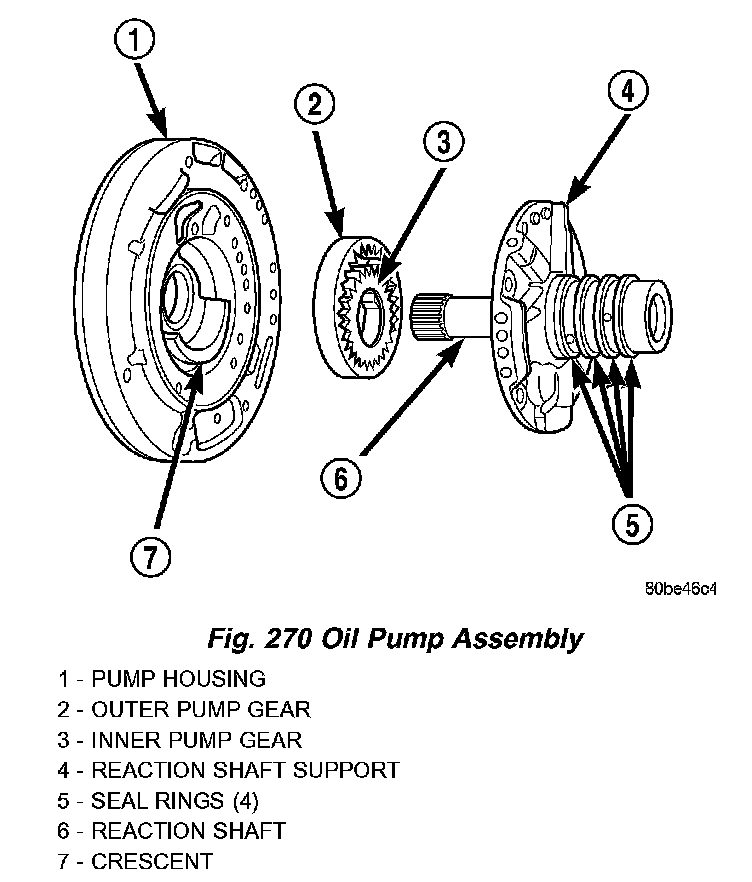 1
2
3
4
6
5
7

80be46c4

Fig. 270 Oil Pump Assembly

1 - PUMP HOUSING
2 - OUTER PUMP GEAR
3 - INNER PUMP GEAR
4 - REACTION SHAFT SUPPORT
5 - SEAL RINGS (4)
6 - REACTION SHAFT
7 - CRESCENT