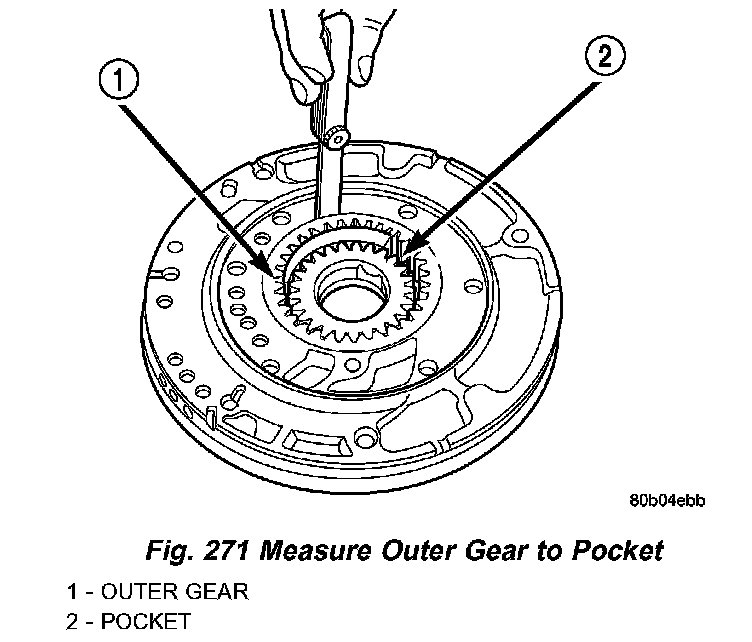 1

2

80b04ebb

Fig. 271 Measure Outer Gear to Pocket

1 - OUTER GEAR
2 - POCKET