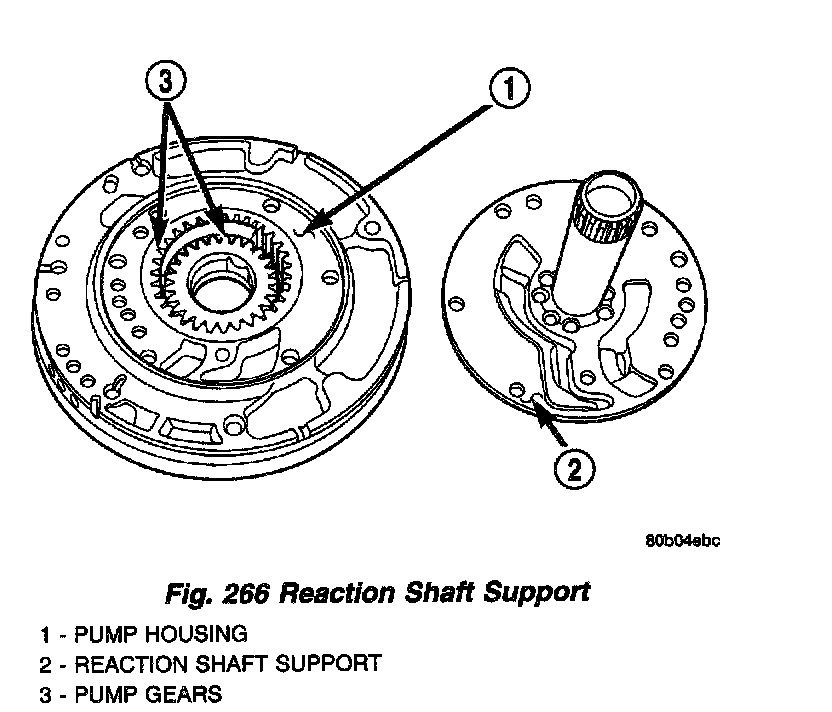 3

1

2

80b04ebc

Fig. 266 Reaction Shaft Support

1 - PUMP HOUSING
2 - REACTION SHAFT SUPPORT
3 - PUMP GEARS