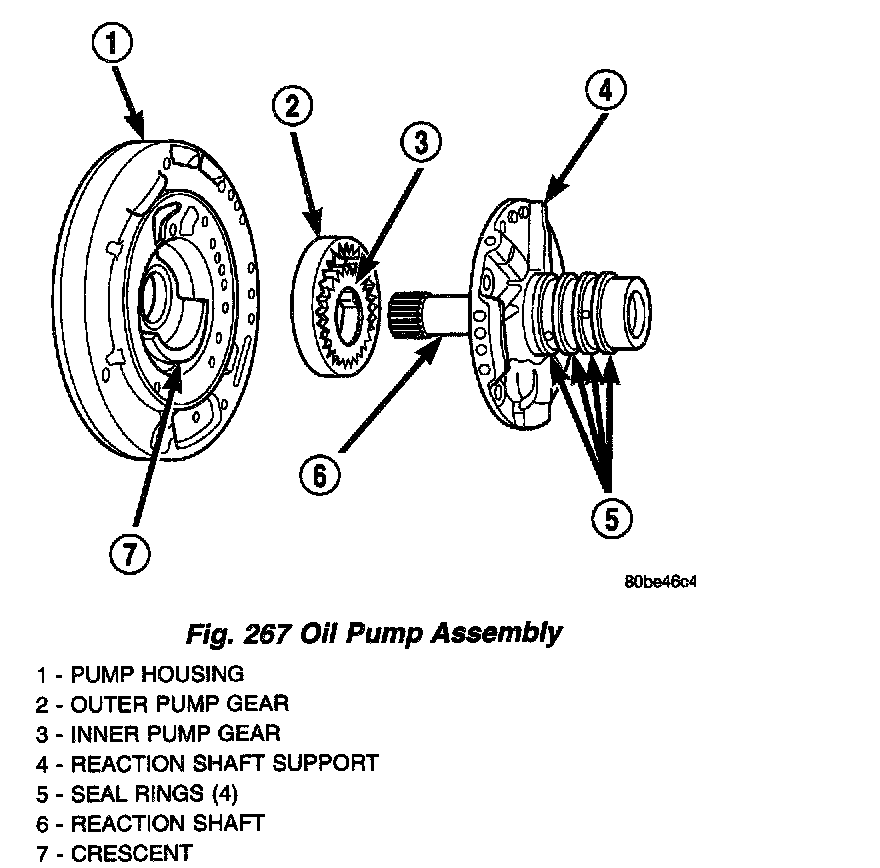 1
2
3
4
6
5
7

80be46c4

Fig. 267 Oil Pump Assembly

1 - PUMP HOUSING
2 - OUTER PUMP GEAR
3 - INNER PUMP GEAR
4 - REACTION SHAFT SUPPORT
5 - SEAL RINGS (4)
6 - REACTION SHAFT
7 - CRESCENT