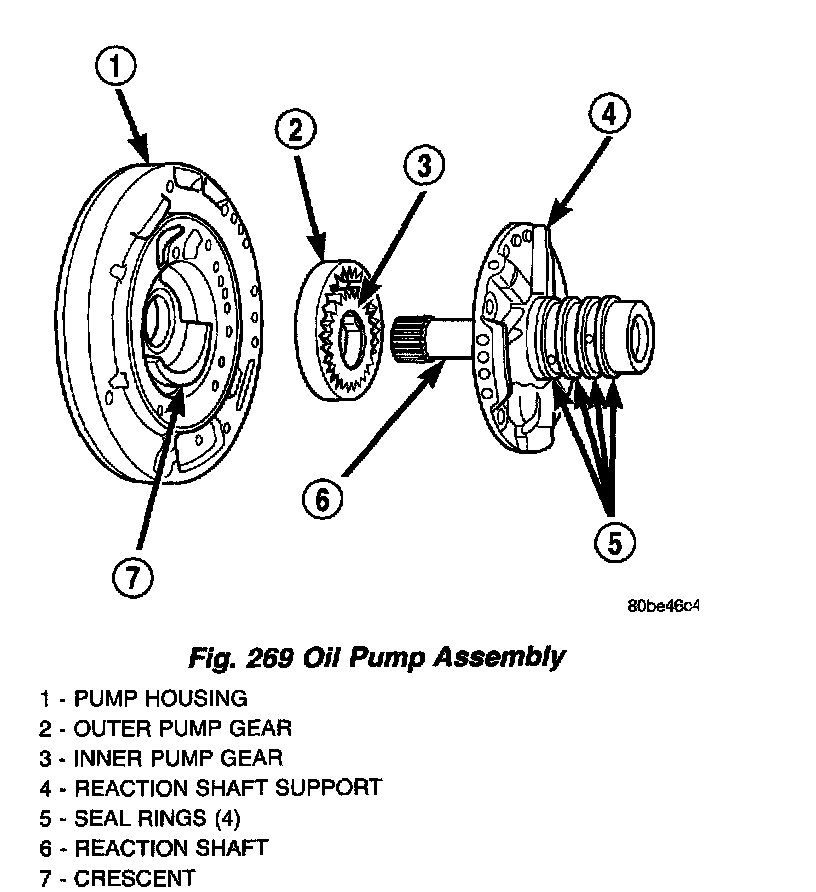 1
2
3
4
6
5
7

80be46c4

Fig. 269 Oil Pump Assembly

1 - PUMP HOUSING
2 - OUTER PUMP GEAR
3 - INNER PUMP GEAR
4 - REACTION SHAFT SUPPORT
5 - SEAL RINGS (4)
6 - REACTION SHAFT
7 - CRESCENT