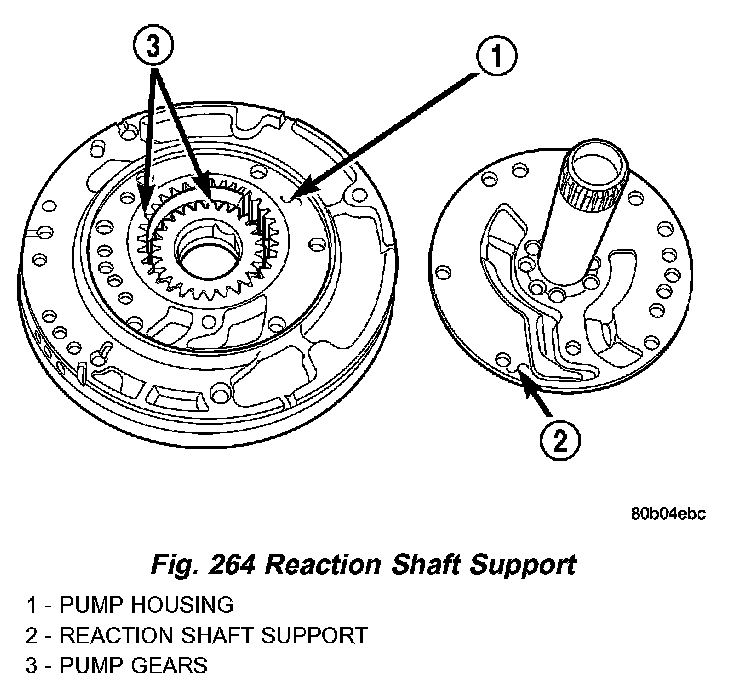 3

1

2

80b04ebc

Fig. 264 Reaction Shaft Support

1 - PUMP HOUSING
2 - REACTION SHAFT SUPPORT
3 - PUMP GEARS