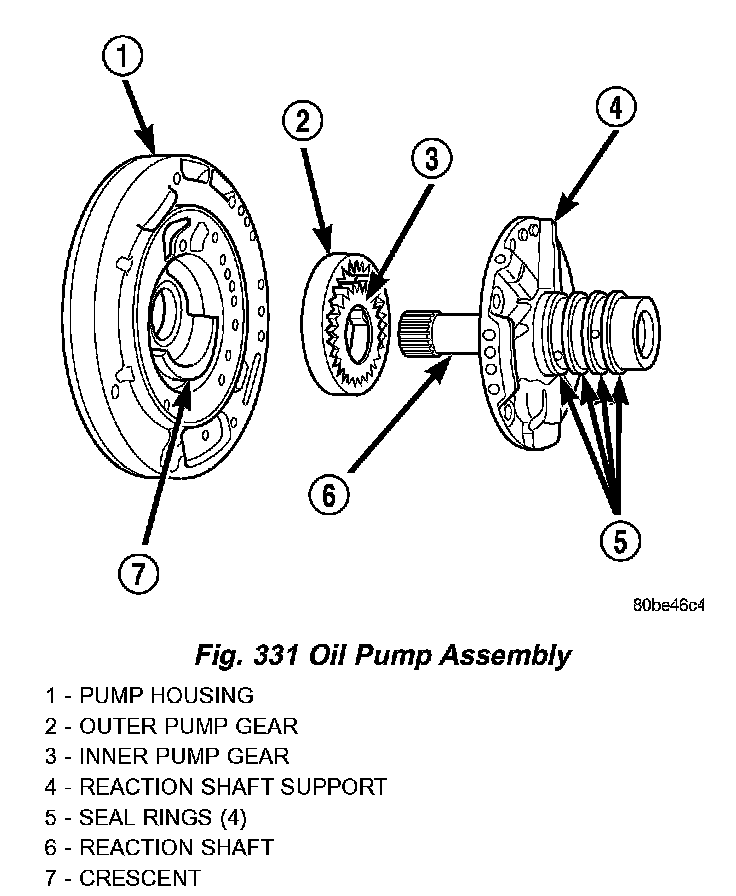 1
2
3
4
6
5
7

80be46c4

Fig. 331 Oil Pump Assembly

1 - PUMP HOUSING
2 - OUTER PUMP GEAR
3 - INNER PUMP GEAR
4 - REACTION SHAFT SUPPORT
5 - SEAL RINGS (4)
6 - REACTION SHAFT
7 - CRESCENT